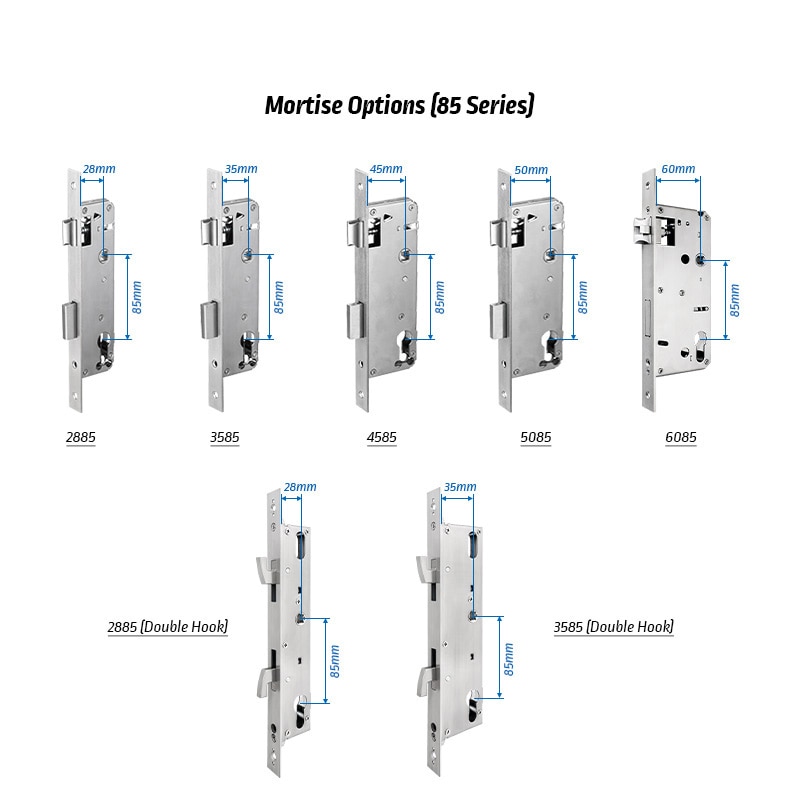 Mortise Options (85 Series)

28mm
85mm
2885

35mm
85mm
3585

45mm
85mm
4585

50mm
85mm
5085

60mm
85mm
6085

2885 (Double Hook)
28mm
85mm

35mm
85mm
3585 (Double Hook)